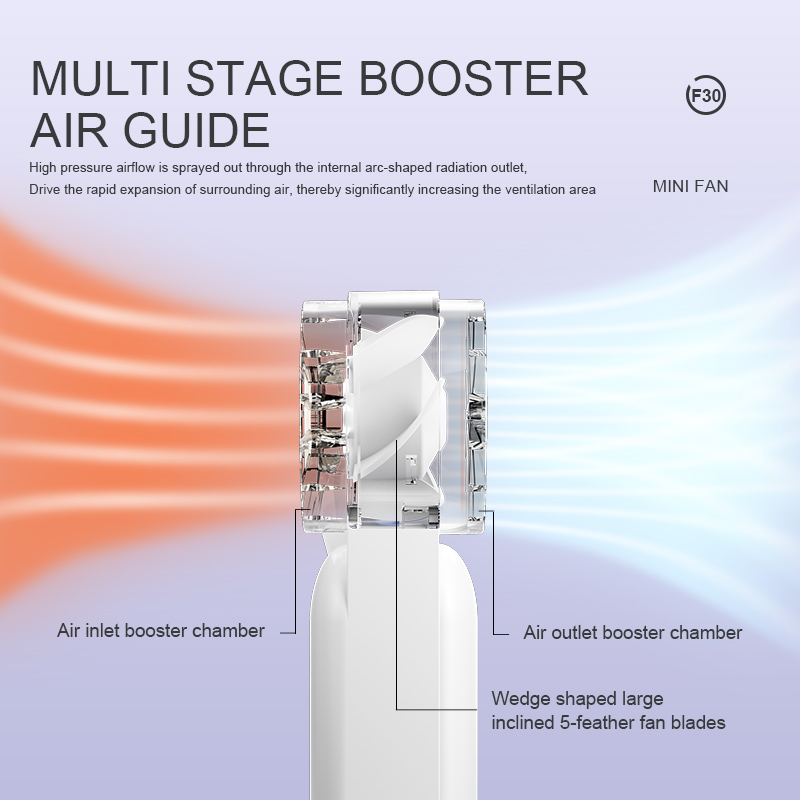 MULTI STAGE BOOSTER AIR GUIDE

F30

High pressure airflow is sprayed out through the internal arc-shaped radiation outlet, Drive the rapid expansion of surrounding air, thereby significantly increasing the ventilation area

MINI FAN

Air inlet booster chamber

Air outlet booster chamber

Wedge shaped large inclined 5-feather fan blades